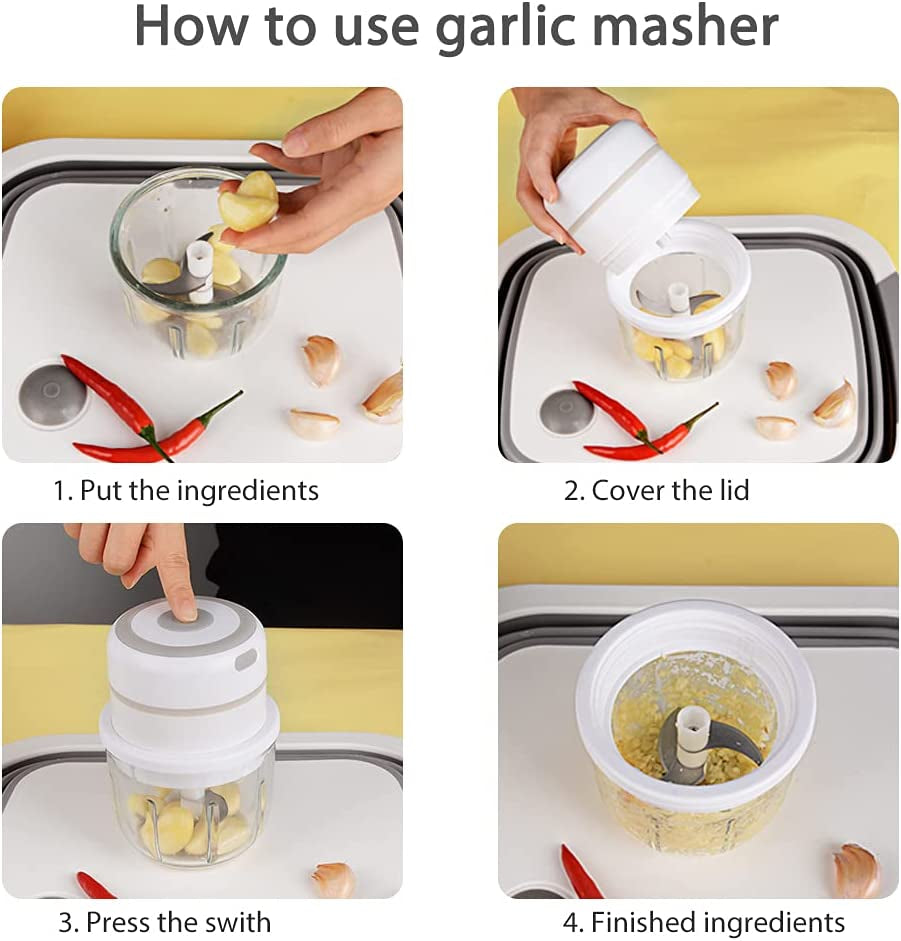 How to use garlic masher

1. Put the ingredients

2. Cover the lid

3. Press the swith

4. Finished ingredients